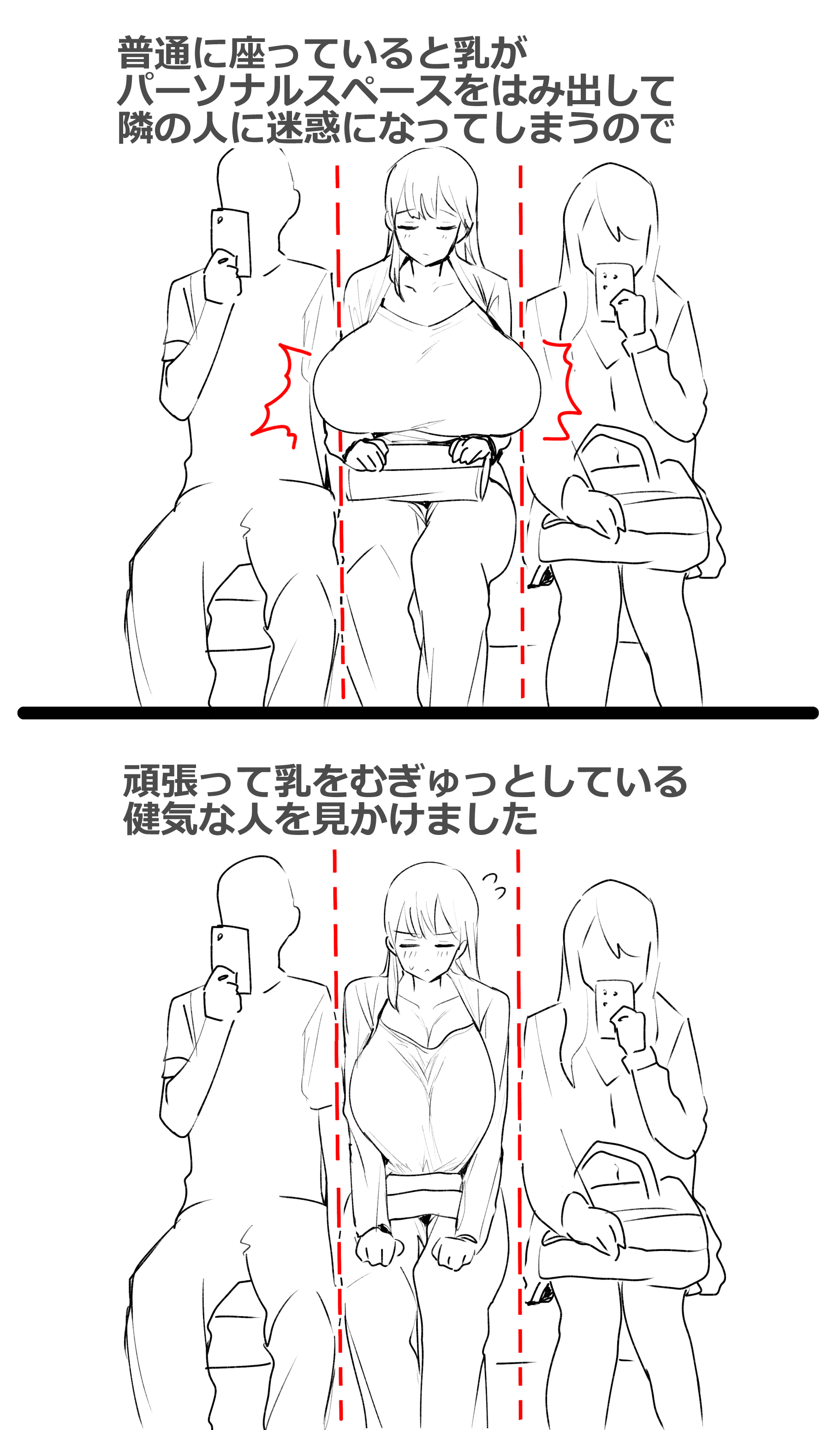 普通に座っていると乳が
パーソナルスペースをはみ出して
隣の人に迷惑になってしまうので

頑張って乳をむぎゅっとしている
健気な人を見かけました