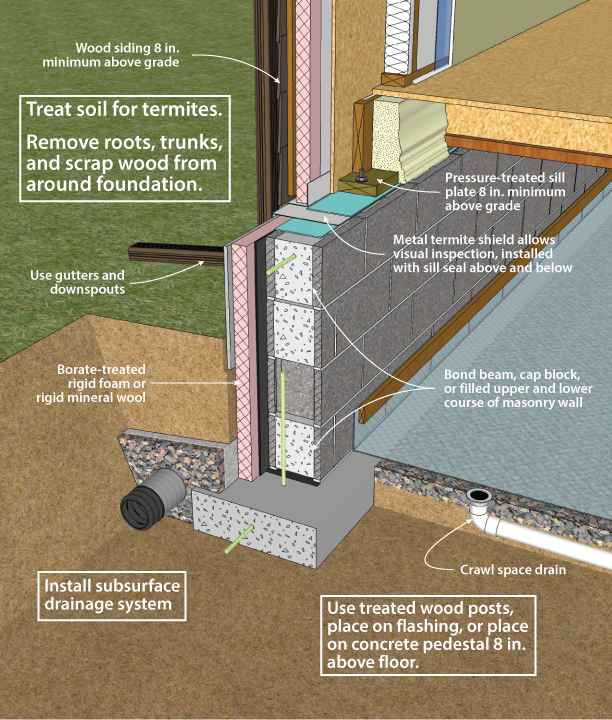 Wood siding 8 in. minimum above grade

Treat soil for termites.

Remove roots, trunks, and scrap wood from around foundation.

Pressure-treated sill plate 8 in. minimum above grade

Metal termite shield allows visual inspection, installed with sill seal above and below

Use gutters and downspouts

Borate-treated rigid foam or rigid mineral wool

Bond beam, cap block, or filled upper and lower course of masonry wall

Crawl space drain

Install subsurface drainage system

Use treated wood posts, place on flashing, or place on concrete pedestal 8 in. above floor.