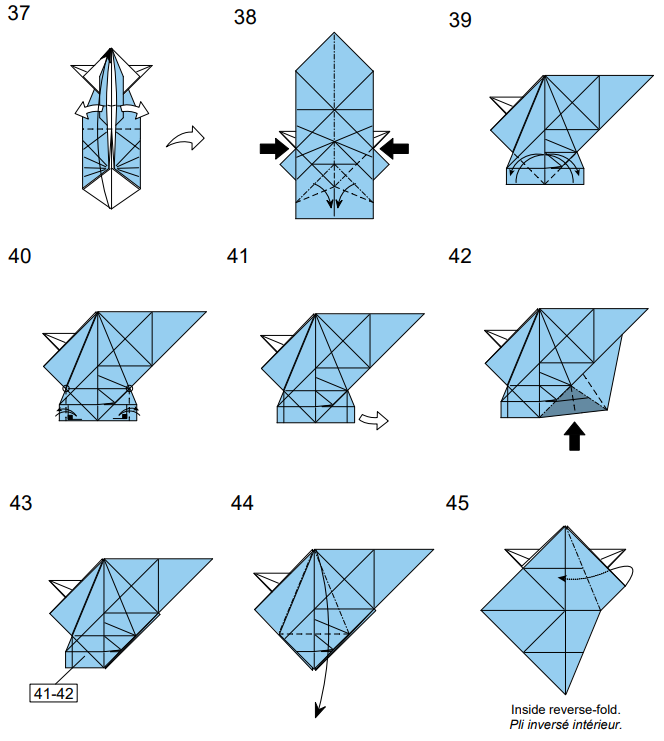 37

38

39

40

41

42

43

41-42

44

45

Inside reverse-fold.
Pli inversé intérieur.