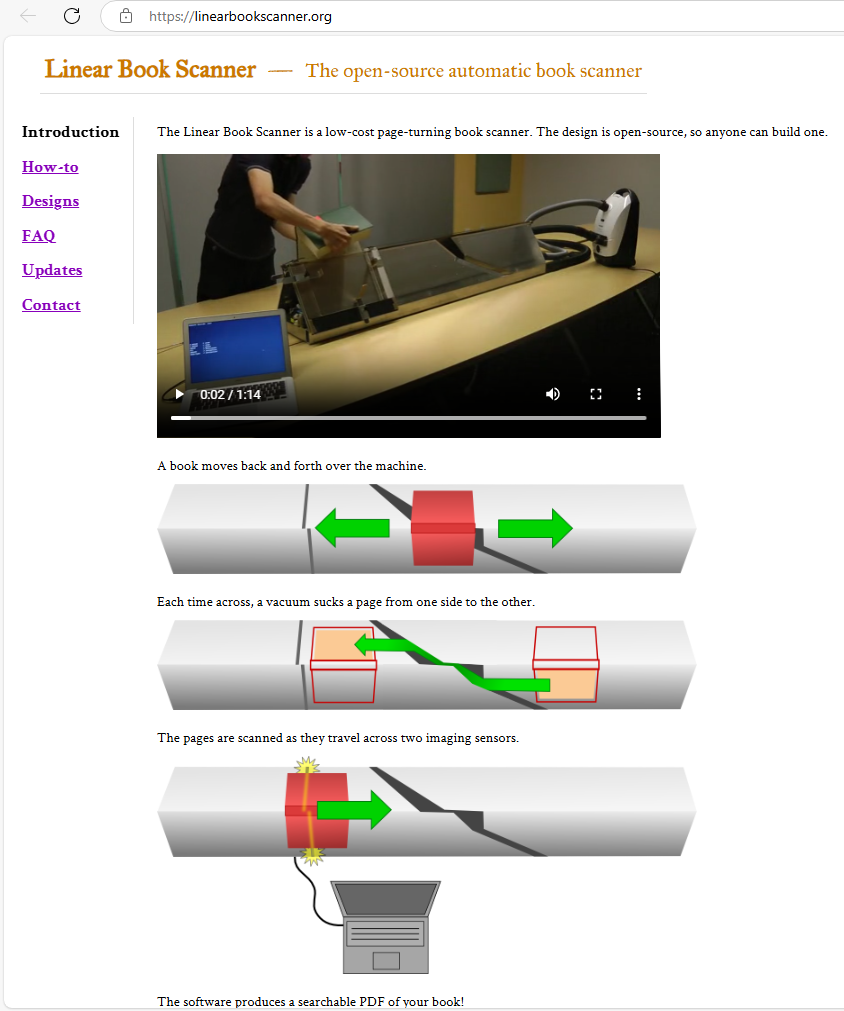 https://linearbookscanner.org

Linear Book Scanner — The open-source automatic book scanner

Introduction
How-to
Designs
FAQ
Updates
Contact

The Linear Book Scanner is a low-cost page-turning book scanner. The design is open-source, so anyone can build one.

0:02 / 1:14

A book moves back and forth over the machine.

Each time across, a vacuum sucks a page from one side to the other.

The pages are scanned as they travel across two imaging sensors.

The software produces a searchable PDF of your book!