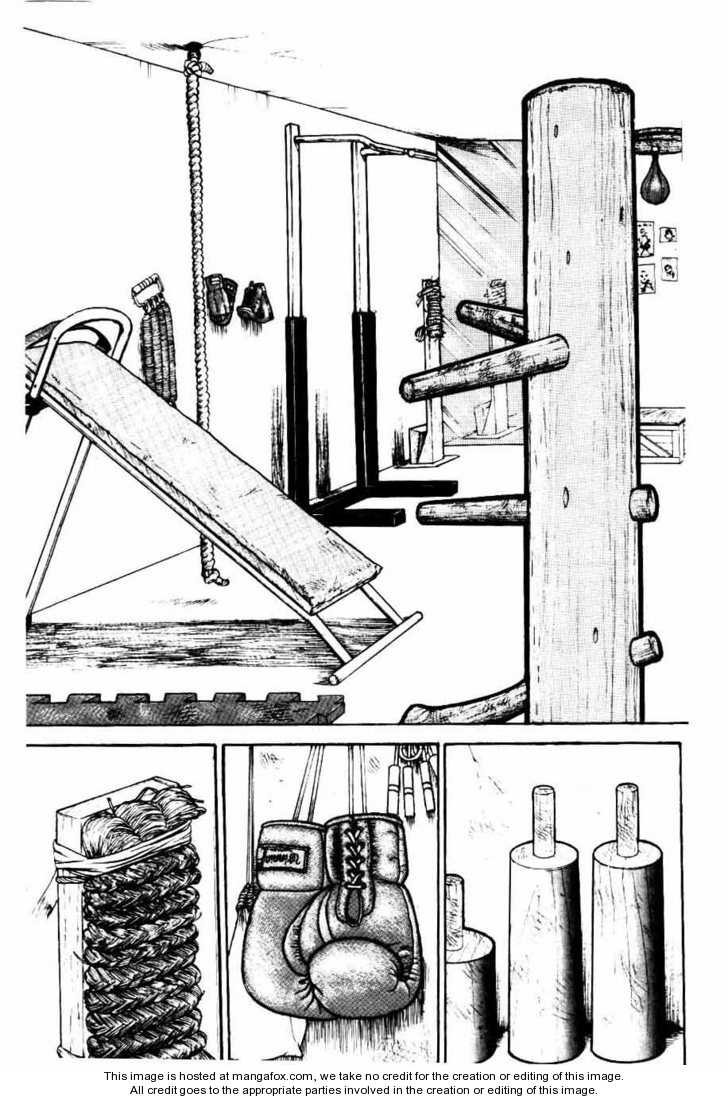 This image is hosted at mangafox.com, we take no credit for the creation or editing of this image.
All credit goes to the appropriate parties involved in the creation or editing of this image.